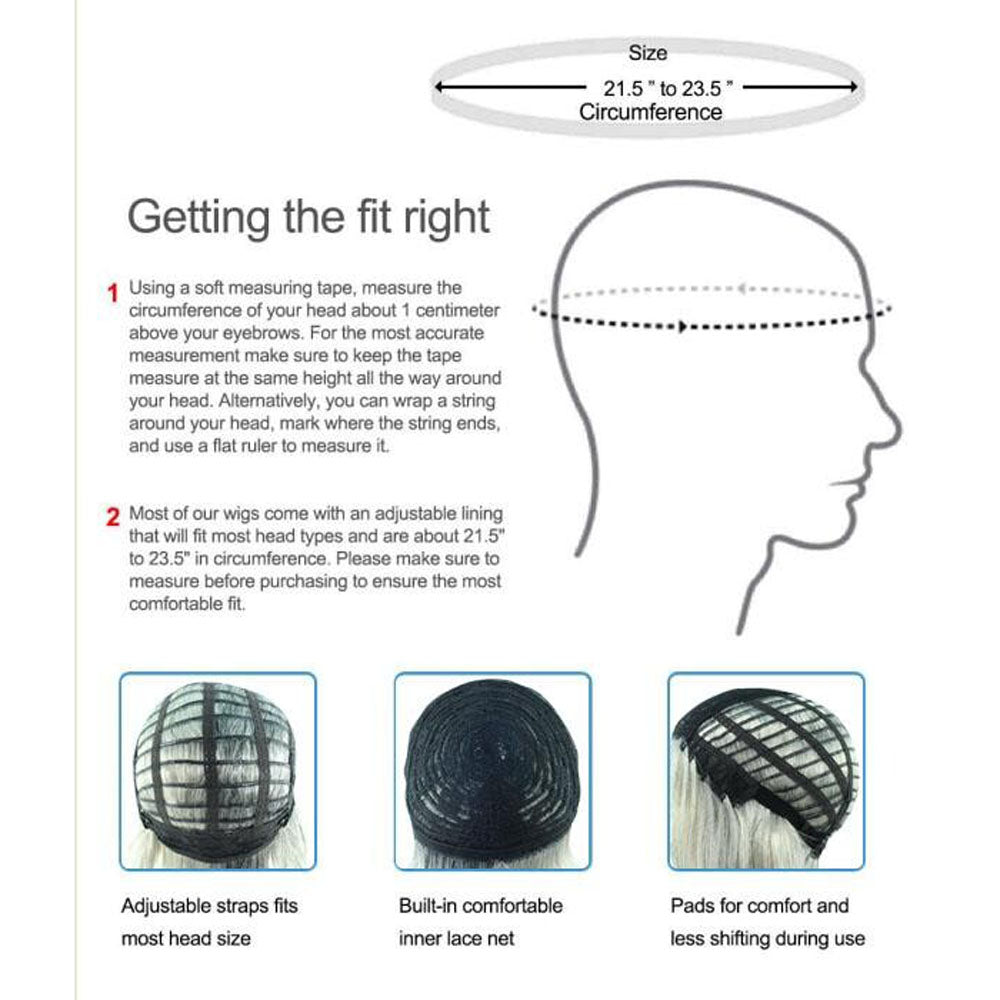 Size
21.5 " to 23.5 "
Circumference

Getting the fit right

1 Using a soft measuring tape, measure the circumference of your head about 1 centimeter above your eyebrows. For the most accurate measurement make sure to keep the tape measure at the same height all the way around your head. Alternatively, you can wrap a string around your head, mark where the string ends, and use a flat ruler to measure it.

2 Most of our wigs come with an adjustable lining that will fit most head types and are about 21.5" to 23.5" in circumference. Please make sure to measure before purchasing to ensure the most comfortable fit.

Adjustable straps fits most head size

Built-in comfortable inner lace net

Pads for comfort and less shifting during use