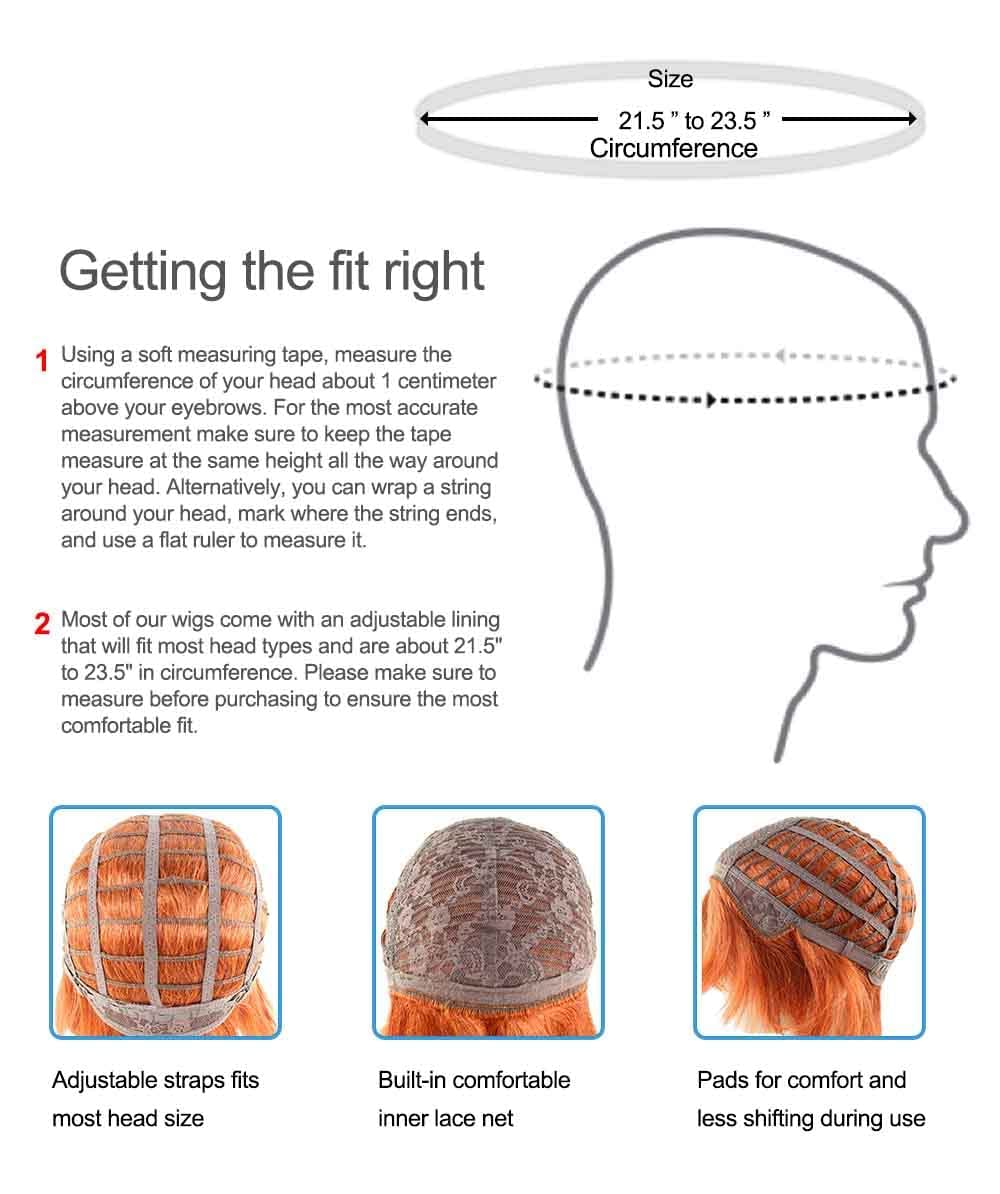 Size
21.5 ” to 23.5 ”
Circumference

Getting the fit right

1 Using a soft measuring tape, measure the circumference of your head about 1 centimeter above your eyebrows. For the most accurate measurement make sure to keep the tape measure at the same height all the way around your head. Alternatively, you can wrap a string around your head, mark where the string ends, and use a flat ruler to measure it.

2 Most of our wigs come with an adjustable lining that will fit most head types and are about 21.5" to 23.5" in circumference. Please make sure to measure before purchasing to ensure the most comfortable fit.

Adjustable straps fits most head size

Built-in comfortable inner lace net

Pads for comfort and less shifting during use