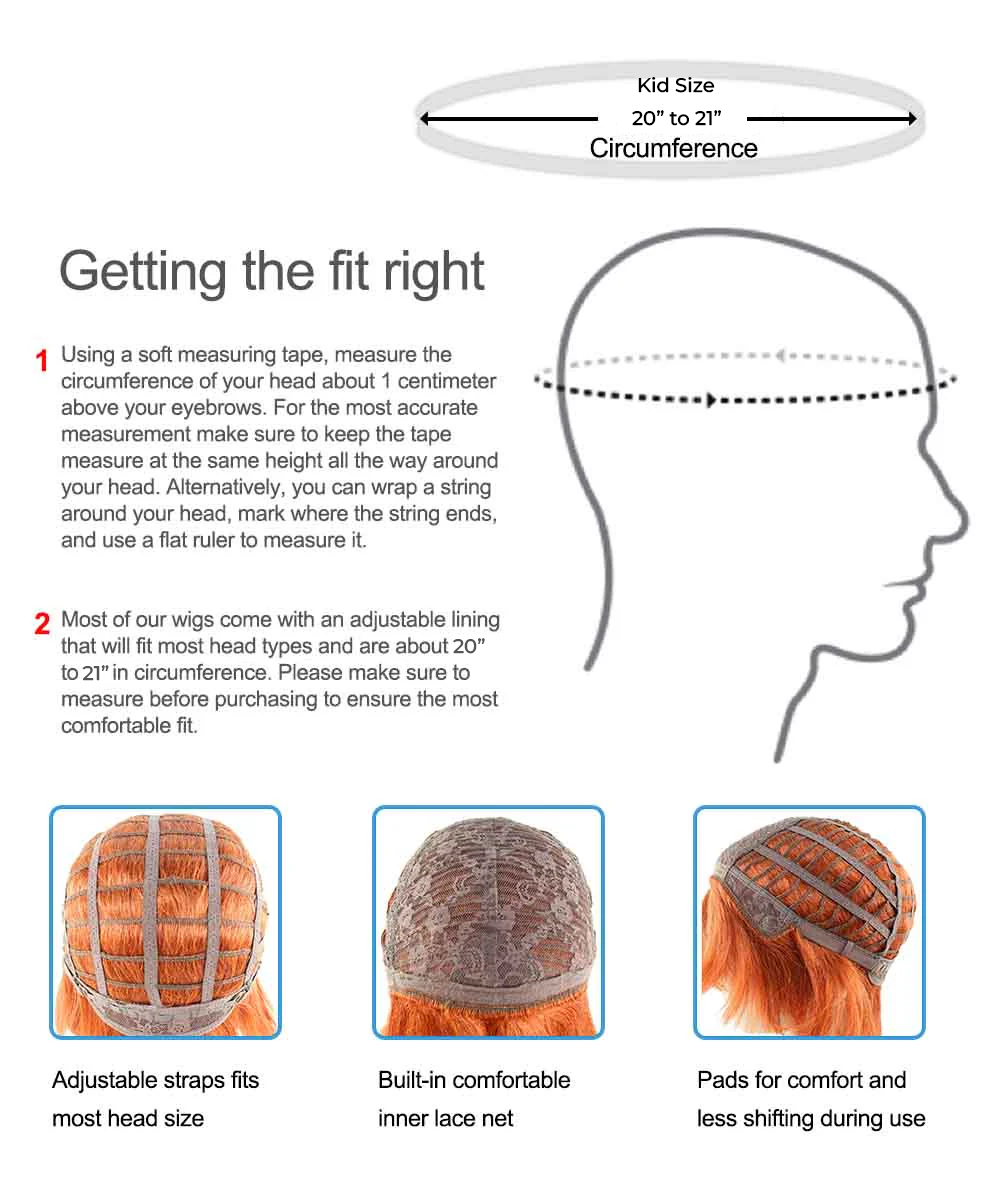 Kid Size
20” to 21”
Circumference

Getting the fit right

1 Using a soft measuring tape, measure the circumference of your head about 1 centimeter above your eyebrows. For the most accurate measurement make sure to keep the tape measure at the same height all the way around your head. Alternatively, you can wrap a string around your head, mark where the string ends, and use a flat ruler to measure it.

2 Most of our wigs come with an adjustable lining that will fit most head types and are about 20” to 21” in circumference. Please make sure to measure before purchasing to ensure the most comfortable fit.

Adjustable straps fits most head size

Built-in comfortable inner lace net

Pads for comfort and less shifting during use