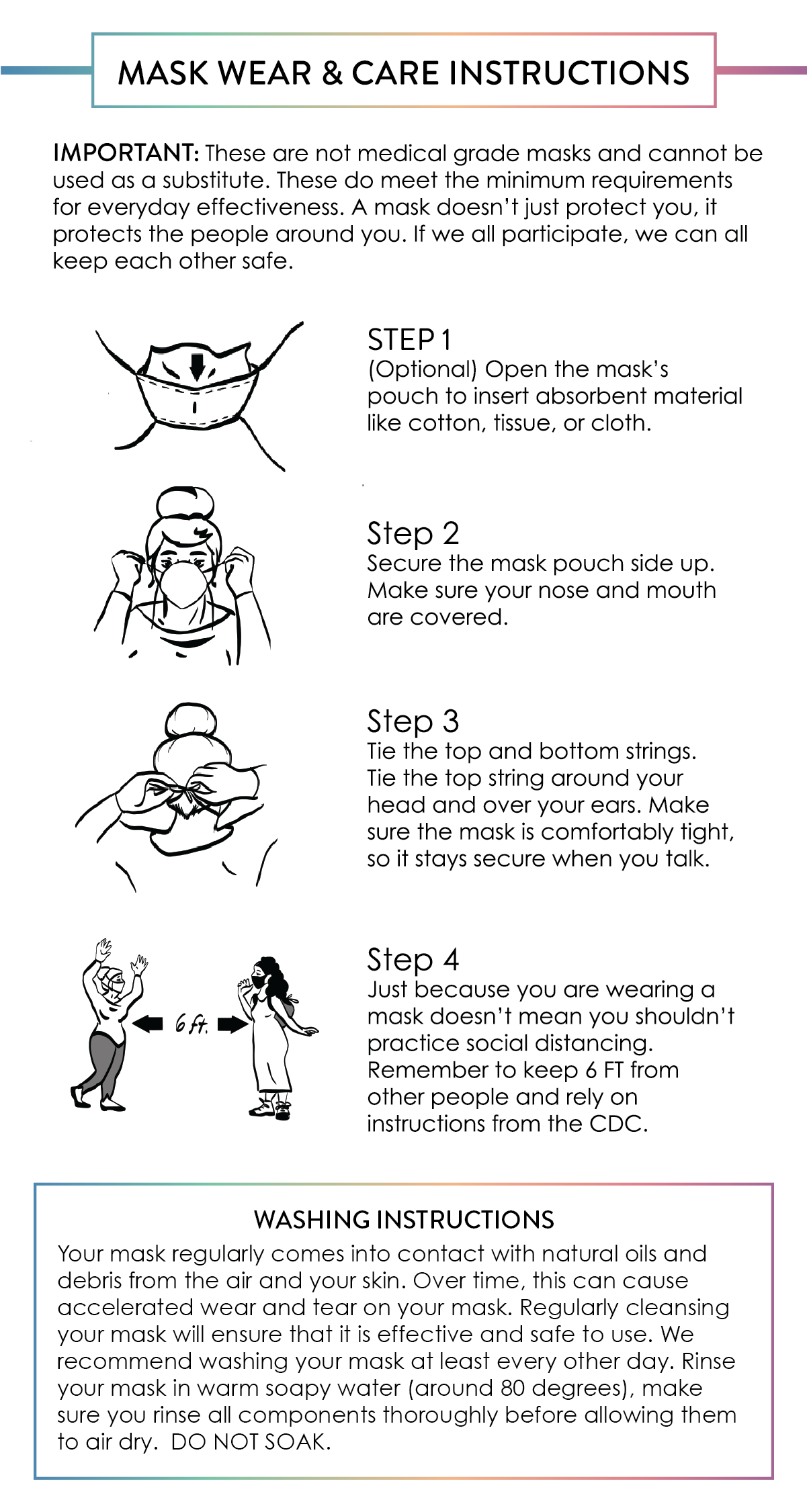 MASK WEAR & CARE INSTRUCTIONS

IMPORTANT: These are not medical grade masks and cannot be used as a substitute. These do meet the minimum requirements for everyday effectiveness. A mask doesn't just protect you, it protects the people around you. If we all participate, we can all keep each other safe.

STEP 1
(Optional) Open the mask's pouch to insert absorbent material like cotton, tissue, or cloth.

Step 2
Secure the mask pouch side up. Make sure your nose and mouth are covered.

Step 3
Tie the top and bottom strings. Tie the top string around your head and over your ears. Make sure the mask is comfortably tight, so it stays secure when you talk.

6 ft.

Step 4
Just because you are wearing a mask doesn't mean you shouldn't practice social distancing. Remember to keep 6 FT from other people and rely on instructions from the CDC.

WASHING INSTRUCTIONS
Your mask regularly comes into contact with natural oils and debris from the air and your skin. Over time, this can cause accelerated wear and tear on your mask. Regularly cleansing your mask will ensure that it is effective and safe to use. We recommend washing your mask at least every other day. Rinse your mask in warm soapy water (around 80 degrees), make sure you rinse all components thoroughly before allowing them to air dry. DO NOT SOAK.