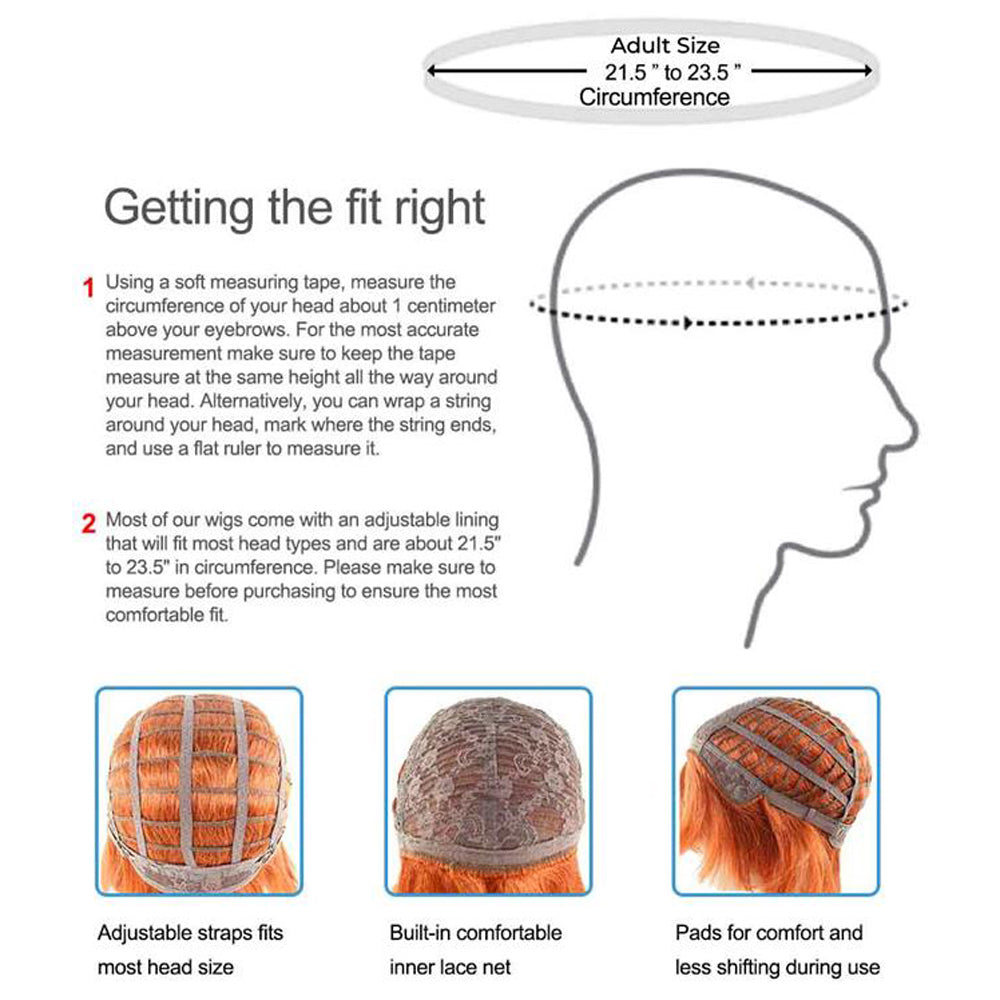 Adult Size
21.5 " to 23.5 "
Circumference

Getting the fit right

1 Using a soft measuring tape, measure the circumference of your head about 1 centimeter above your eyebrows. For the most accurate measurement make sure to keep the tape measure at the same height all the way around your head. Alternatively, you can wrap a string around your head, mark where the string ends, and use a flat ruler to measure it.

2 Most of our wigs come with an adjustable lining that will fit most head types and are about 21.5" to 23.5" in circumference. Please make sure to measure before purchasing to ensure the most comfortable fit.

Adjustable straps fits most head size

Built-in comfortable inner lace net

Pads for comfort and less shifting during use