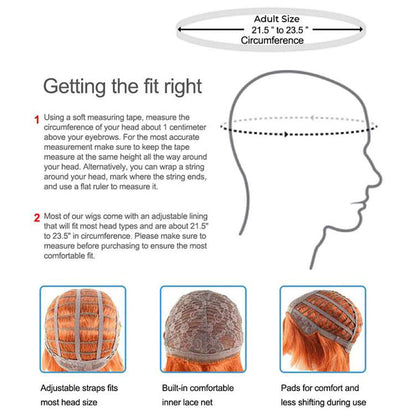 Adult Size
21.5 " to 23.5 "
Circumference

Getting the fit right

1 Using a soft measuring tape, measure the circumference of your head about 1 centimeter above your eyebrows. For the most accurate measurement make sure to keep the tape measure at the same height all the way around your head. Alternatively, you can wrap a string around your head, mark where the string ends, and use a flat ruler to measure it.

2 Most of our wigs come with an adjustable lining that will fit most head types and are about 21.5" to 23.5" in circumference. Please make sure to measure before purchasing to ensure the most comfortable fit.

Adjustable straps fits most head size

Built-in comfortable inner lace net

Pads for comfort and less shifting during use