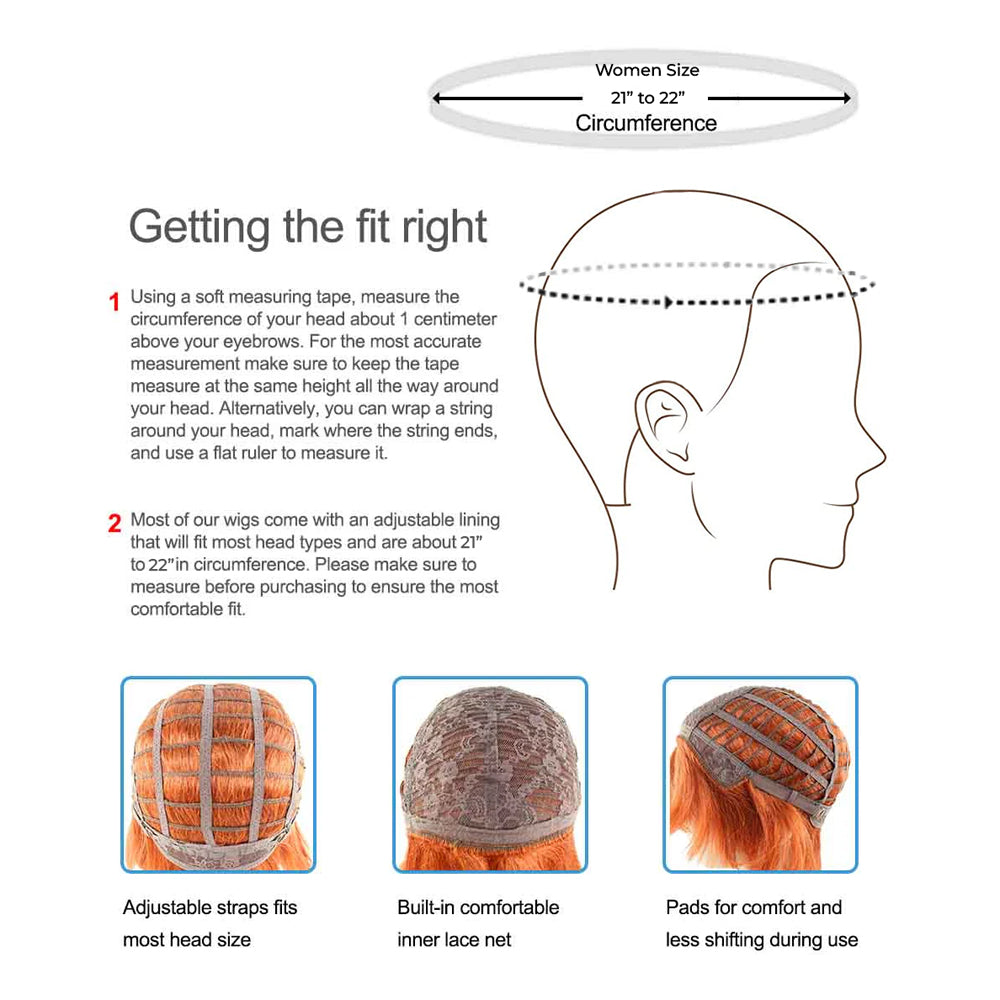 Women Size
21" to 22"
Circumference

Getting the fit right

1 Using a soft measuring tape, measure the circumference of your head about 1 centimeter above your eyebrows. For the most accurate measurement make sure to keep the tape measure at the same height all the way around your head. Alternatively, you can wrap a string around your head, mark where the string ends, and use a flat ruler to measure it.

2 Most of our wigs come with an adjustable lining that will fit most head types and are about 21" to 22"in circumference. Please make sure to measure before purchasing to ensure the most comfortable fit.

Adjustable straps fits most head size

Built-in comfortable inner lace net

Pads for comfort and less shifting during use