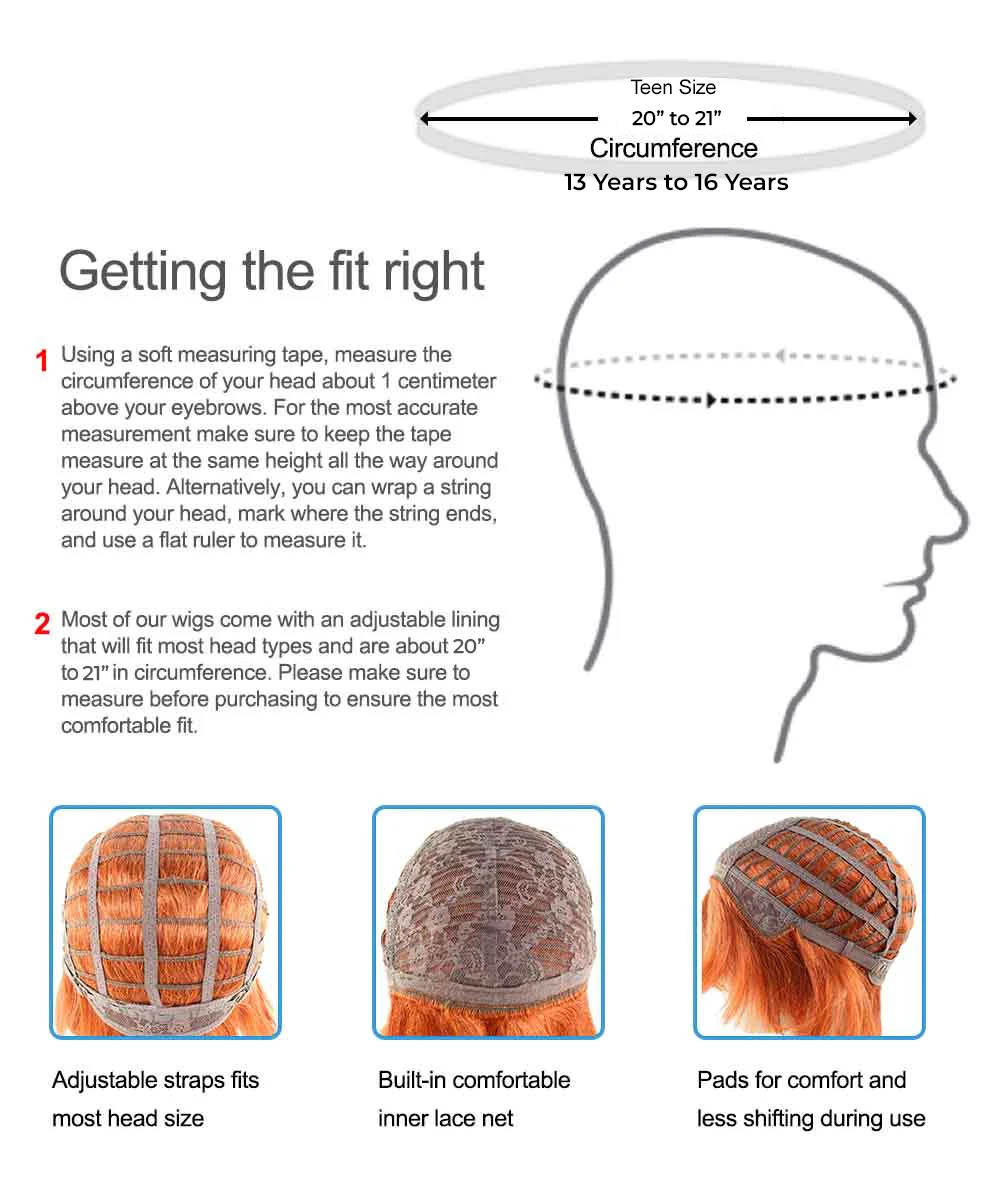 Teen Size
20” to 21”
Circumference
13 Years to 16 Years

Getting the fit right

1 Using a soft measuring tape, measure the circumference of your head about 1 centimeter above your eyebrows. For the most accurate measurement make sure to keep the tape measure at the same height all the way around your head. Alternatively, you can wrap a string around your head, mark where the string ends, and use a flat ruler to measure it.

2 Most of our wigs come with an adjustable lining that will fit most head types and are about 20” to 21” in circumference. Please make sure to measure before purchasing to ensure the most comfortable fit.

Adjustable straps fits most head size

Built-in comfortable inner lace net

Pads for comfort and less shifting during use