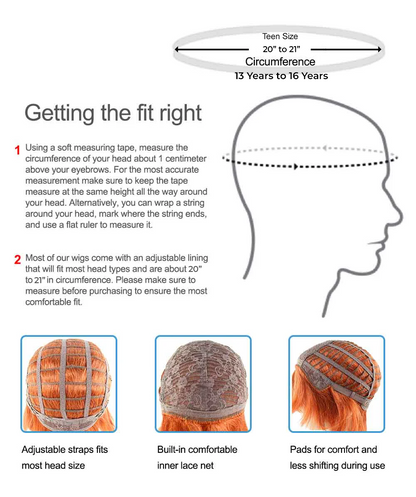 Teen Size
20" to 21"
Circumference
13 Years to 16 Years

Getting the fit right

1 Using a soft measuring tape, measure the circumference of your head about 1 centimeter above your eyebrows. For the most accurate measurement make sure to keep the tape measure at the same height all the way around your head. Alternatively, you can wrap a string around your head, mark where the string ends, and use a flat ruler to measure it.

2 Most of our wigs come with an adjustable lining that will fit most head types and are about 20" to 21" in circumference. Please make sure to measure before purchasing to ensure the most comfortable fit.

Adjustable straps fits most head size

Built-in comfortable inner lace net

Pads for comfort and less shifting during use