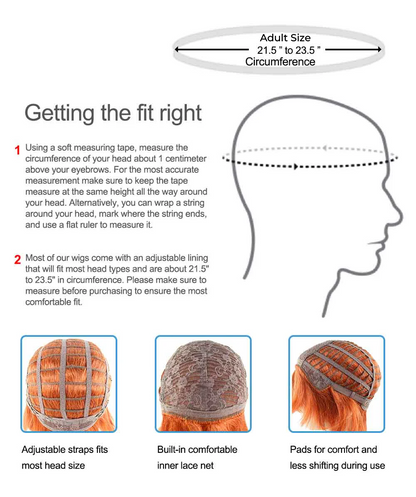 Adult Size
21.5 " to 23.5 "
Circumference

Getting the fit right

1 Using a soft measuring tape, measure the circumference of your head about 1 centimeter above your eyebrows. For the most accurate measurement make sure to keep the tape measure at the same height all the way around your head. Alternatively, you can wrap a string around your head, mark where the string ends, and use a flat ruler to measure it.

2 Most of our wigs come with an adjustable lining that will fit most head types and are about 21.5" to 23.5" in circumference. Please make sure to measure before purchasing to ensure the most comfortable fit.

Adjustable straps fits most head size

Built-in comfortable inner lace net

Pads for comfort and less shifting during use